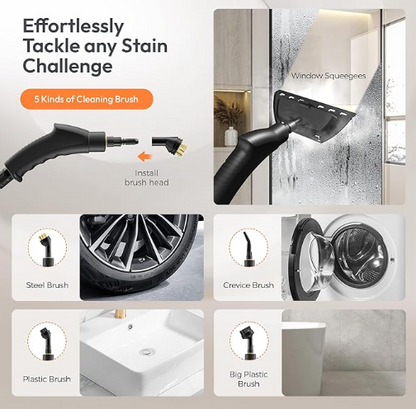 Effortlessly Tackle any Stain Challenge

5 Kinds of Cleaning Brush

Install brush head

Window Squeegees

Steel Brush

Crevice Brush

Plastic Brush

Big Plastic Brush